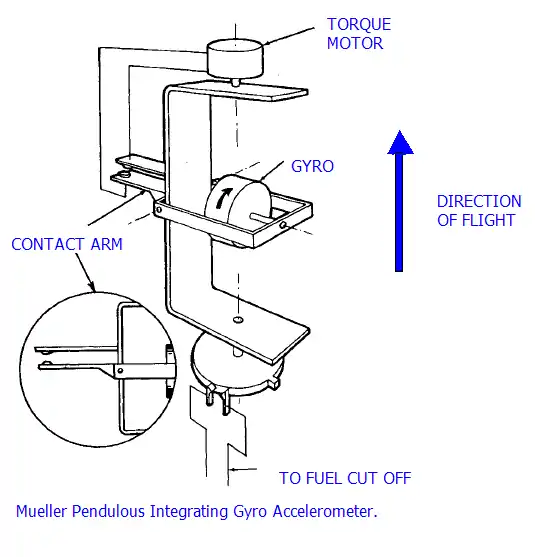 TORQUE MOTOR

GYRO

DIRECTION OF FLIGHT

CONTACT ARM

TO FUEL CUT OFF

Mueller Pendulous Integrating Gyro Accelerometer.